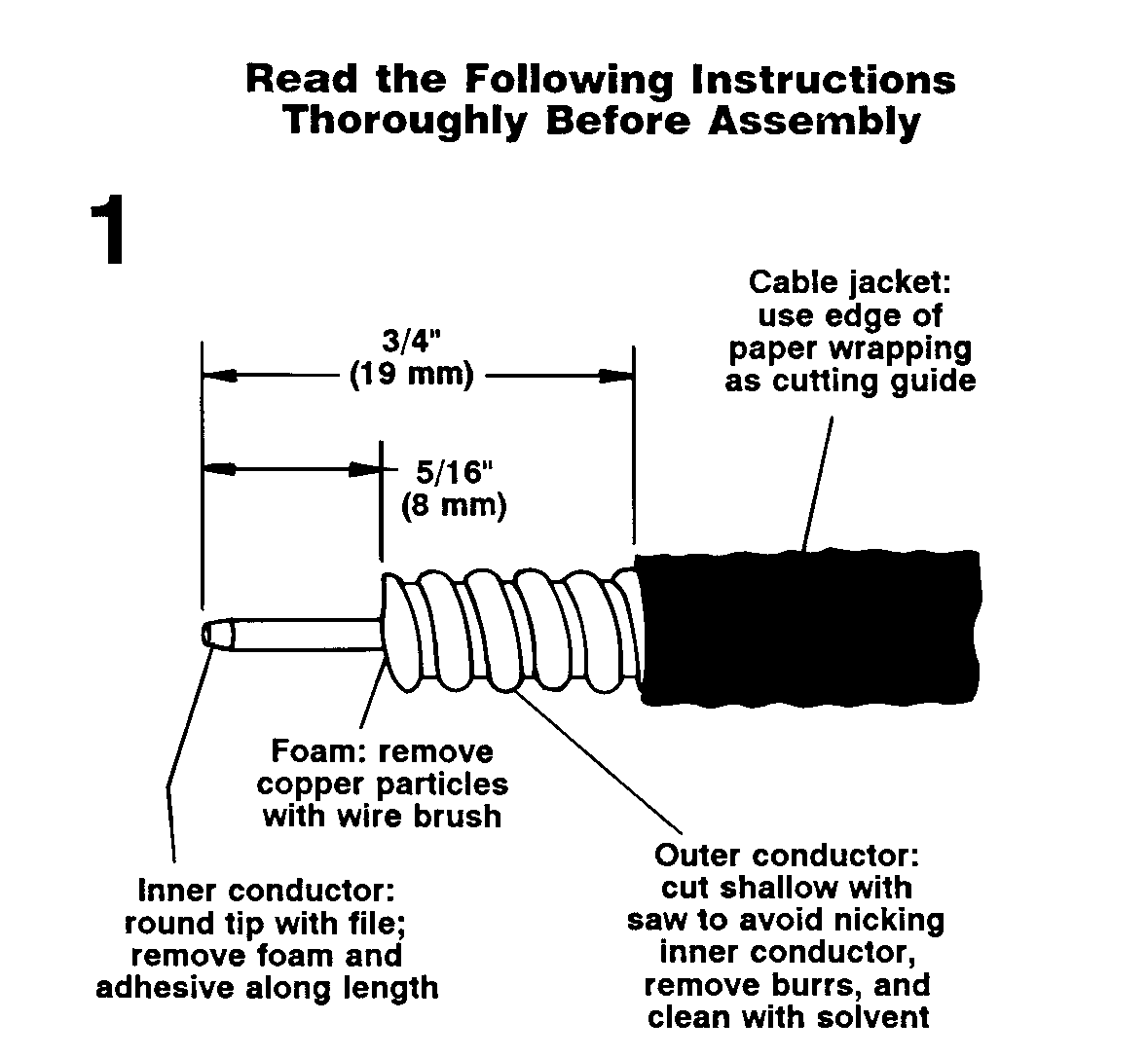 Read the Following Instructions Thoroughly Before Assembly

1

Cable jacket: use edge of paper wrapping as cutting guide

3/4" (19 mm)

5/16" (8 mm)

Foam: remove copper particles with wire brush

Inner conductor: round tip with file; remove foam and adhesive along length

Outer conductor: cut shallow with saw to avoid nicking inner conductor, remove burrs, and clean with solvent